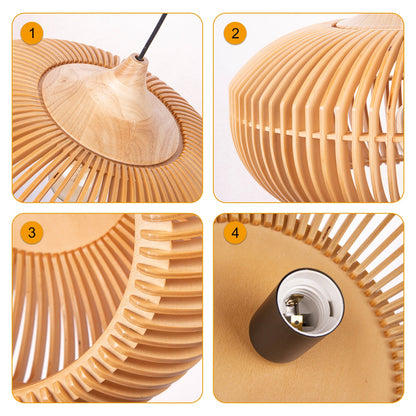 1

2

3

4